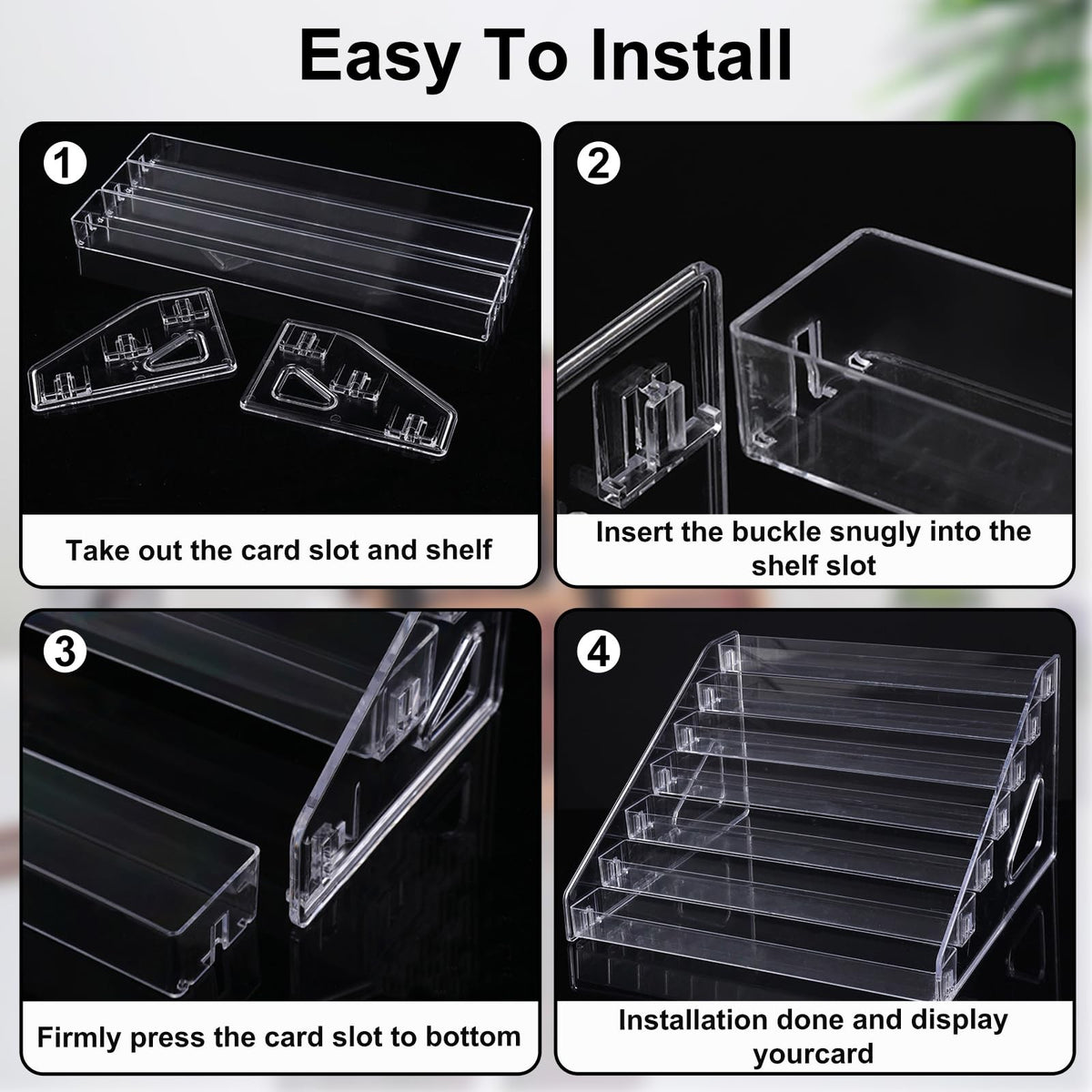 Easy To Install

1

Take out the card slot and shelf

2

Insert the buckle snugly into the shelf slot

3

Firmly press the card slot to bottom

4

Installation done and display yourcard