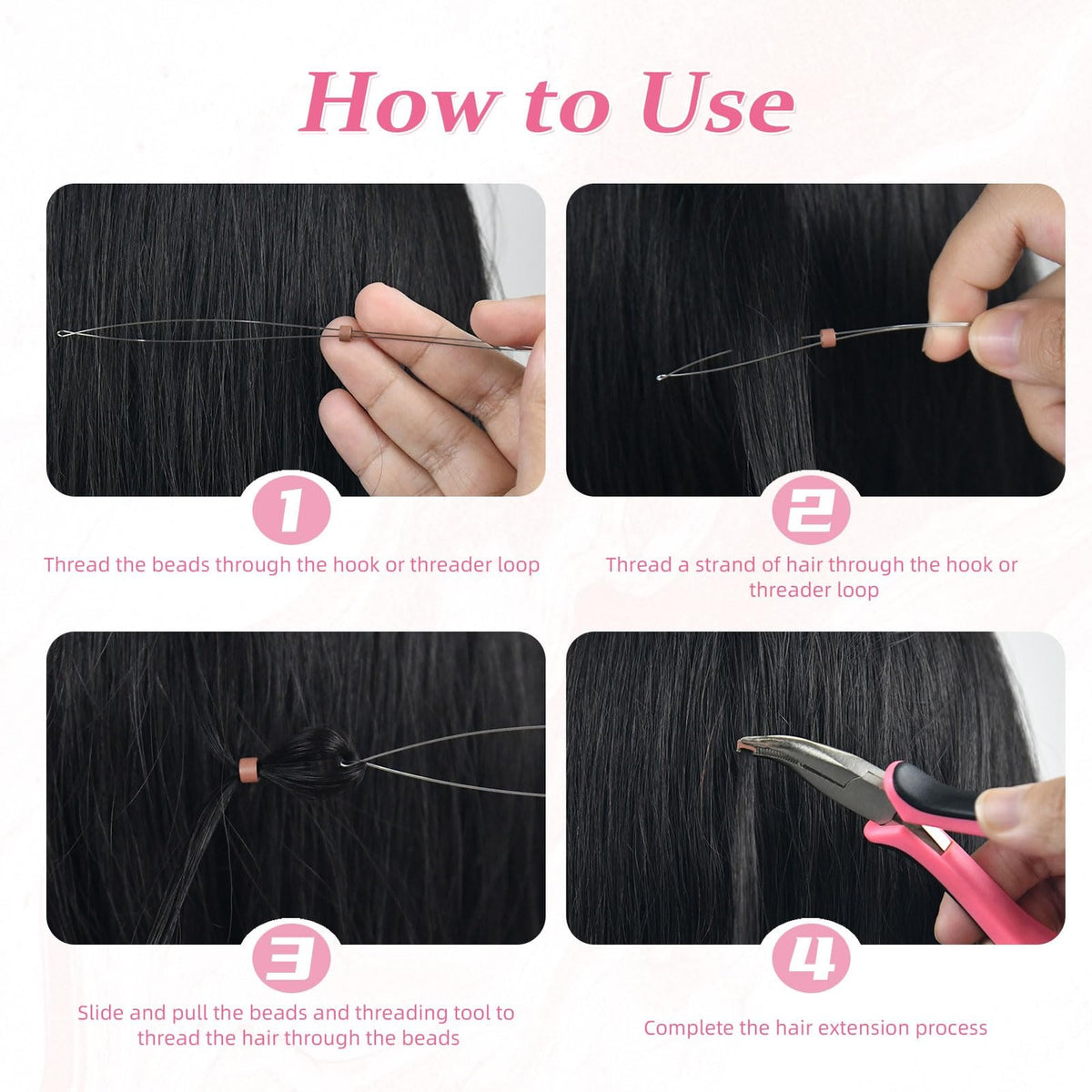 How to Use

1

Thread the beads through the hook or threader loop

2

Thread a strand of hair through the hook or threader loop

3

Slide and pull the beads and threading tool to thread the hair through the beads

4

Complete the hair extension process