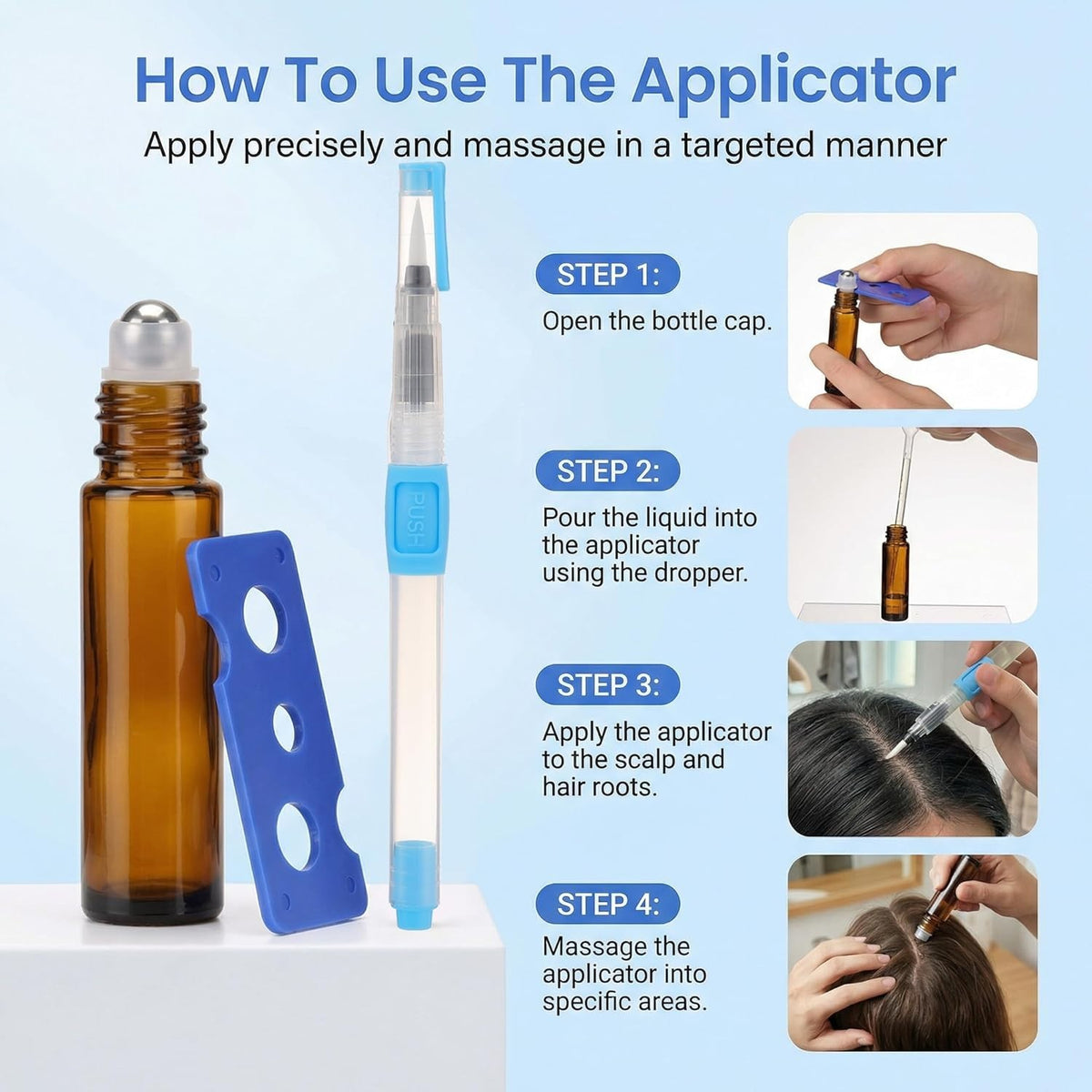 How To Use The Applicator

Apply precisely and massage in a targeted manner

PUSH

STEP 1:

Open the bottle cap.

STEP 2:

Pour the liquid into the applicator using the dropper.

STEP 3:

Apply the applicator to the scalp and hair roots.

STEP 4:

Massage the applicator into specific areas.