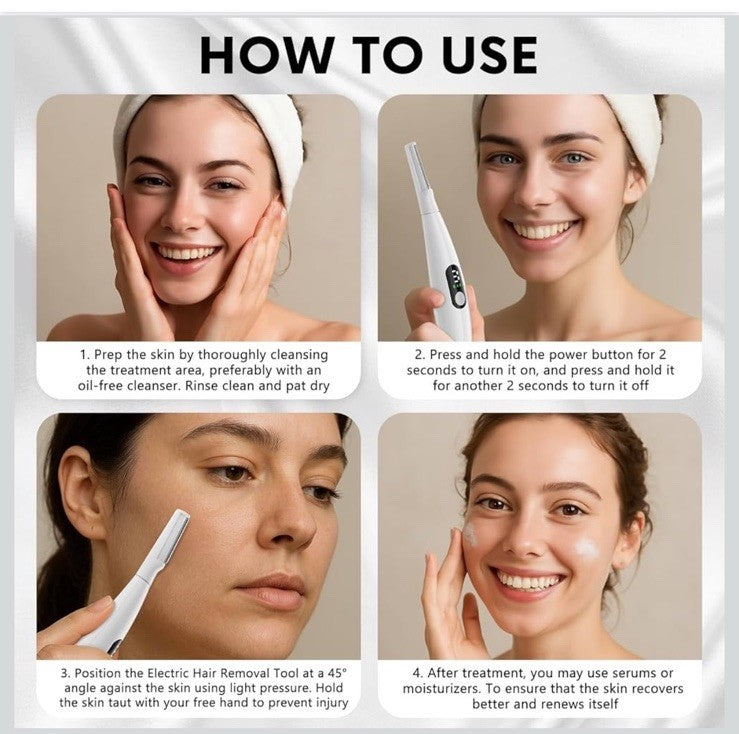 HOW TO USE

1. Prep the skin by thoroughly cleansing the treatment area, preferably with an oil-free cleanser. Rinse clean and pat dry

2. Press and hold the power button for 2 seconds to turn it on, and press and hold it for another 2 seconds to turn it off

3. Position the Electric Hair Removal Tool at a 45° angle against the skin using light pressure. Hold the skin taut with your free hand to prevent injury

4. After treatment, you may use serums or moisturizers. To ensure that the skin recovers better and renews itself