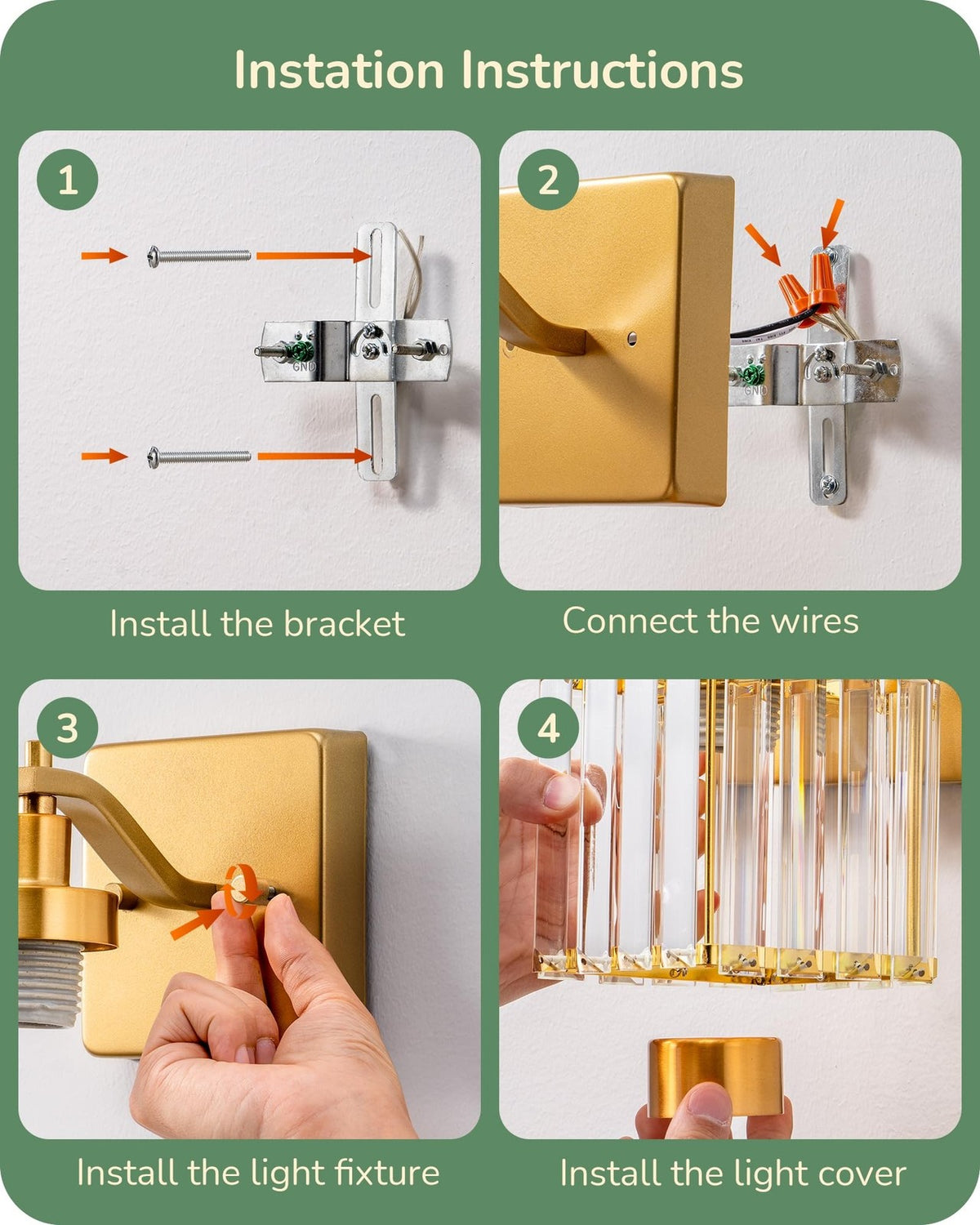 Instation Instructions

1

GND

Install the bracket

2

GND

Connect the wires

3

Install the light fixture

4

Install the light cover