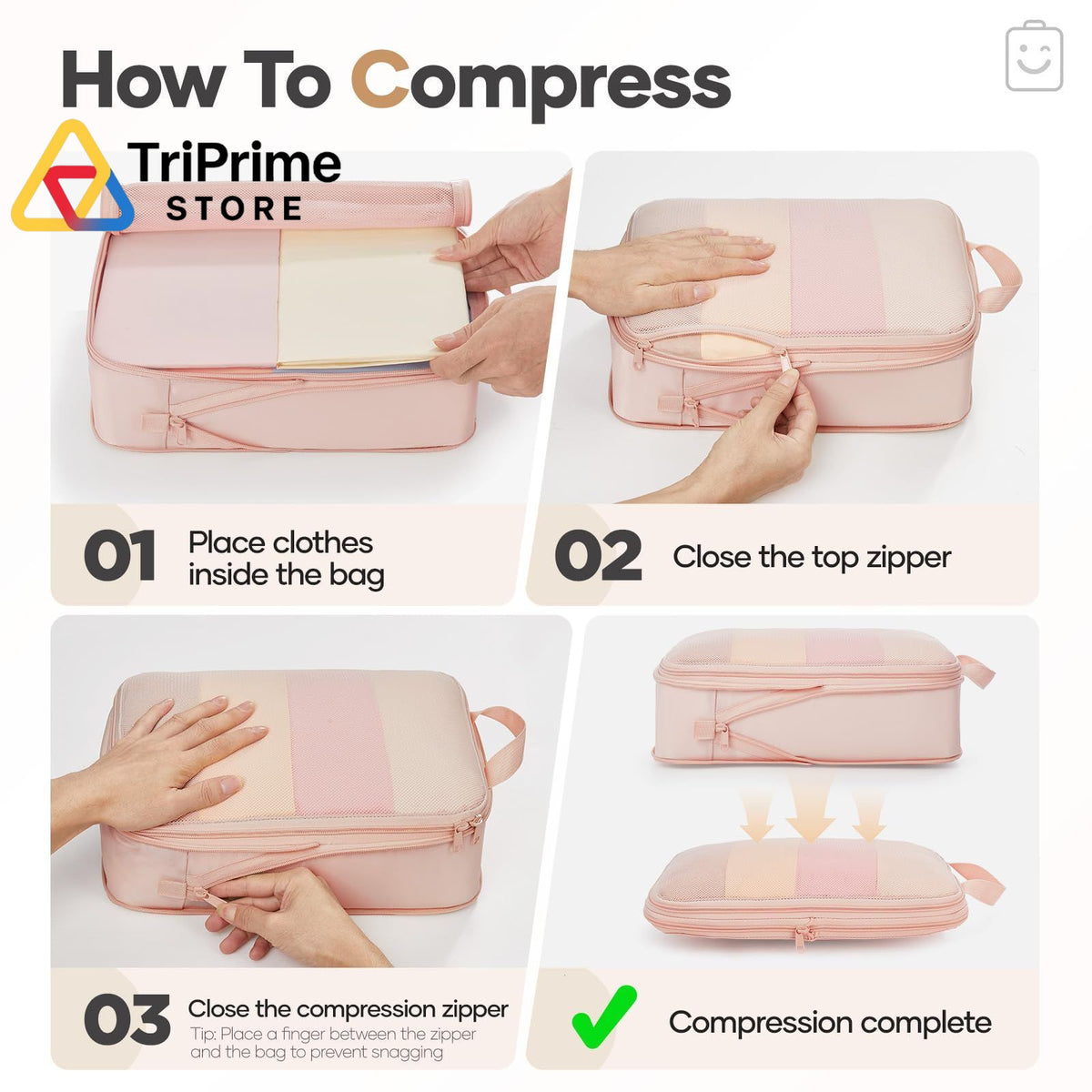 How To Compress

TriPrime
STORE

01 Place clothes inside the bag

02 Close the top zipper

03 Close the compression zipper
Tip: Place a finger between the zipper and the bag to prevent snagging

Compression complete