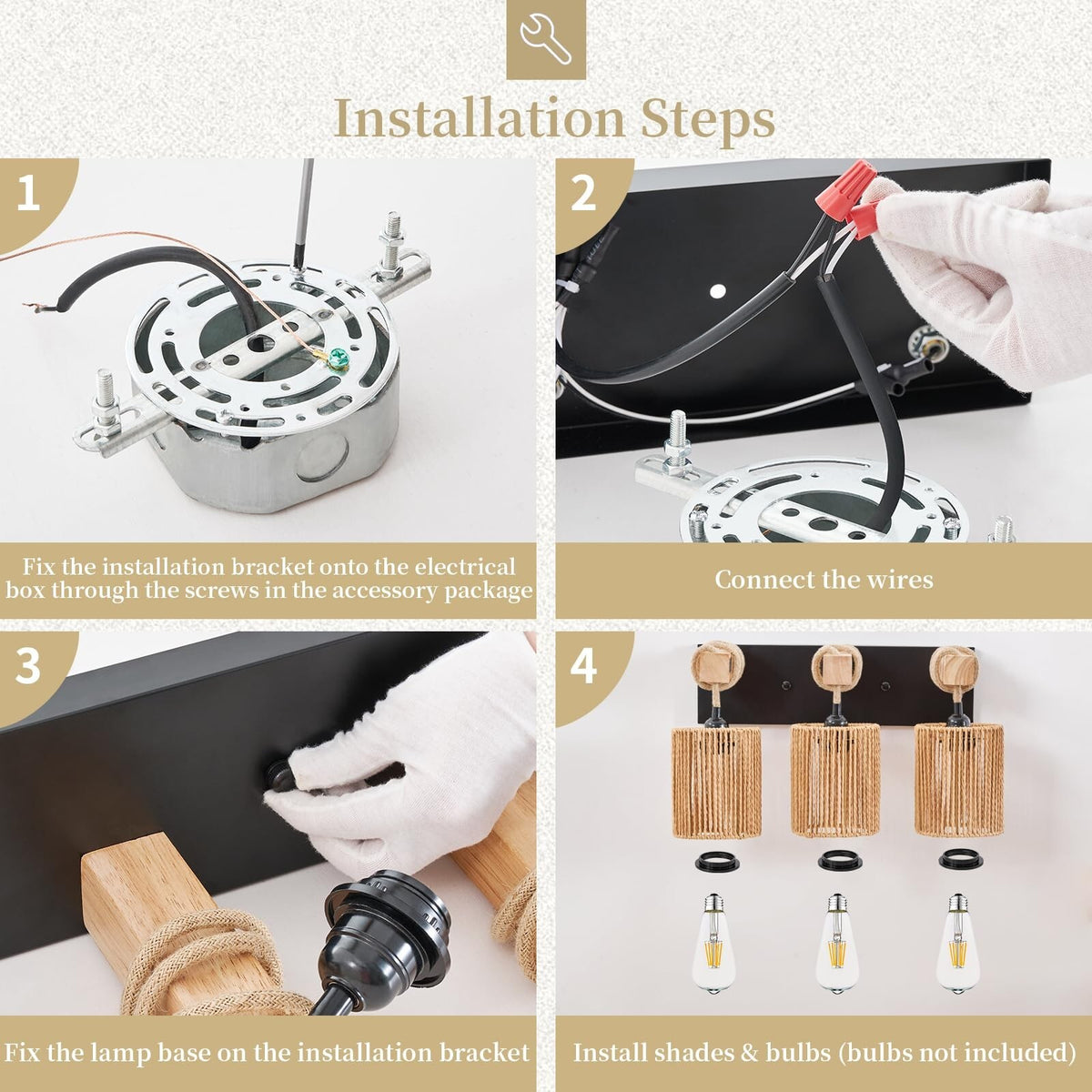 Installation Steps

1

Fix the installation bracket onto the electrical box through the screws in the accessory package

2

Connect the wires

3

Fix the lamp base on the installation bracket

4

Install shades & bulbs (bulbs not included)